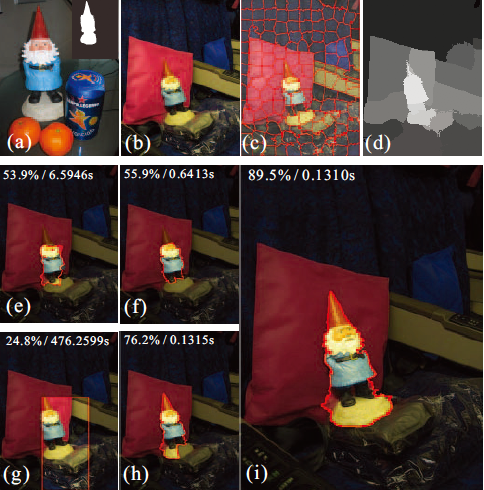 (a)

(b)

(c)

(d)

53.9% / 6.5946s

(e)

55.9% / 0.6413s

(f)

89.5% / 0.1310s

24.8% / 476.2599s

(g)

76.2% / 0.1315s

(h)

(i)